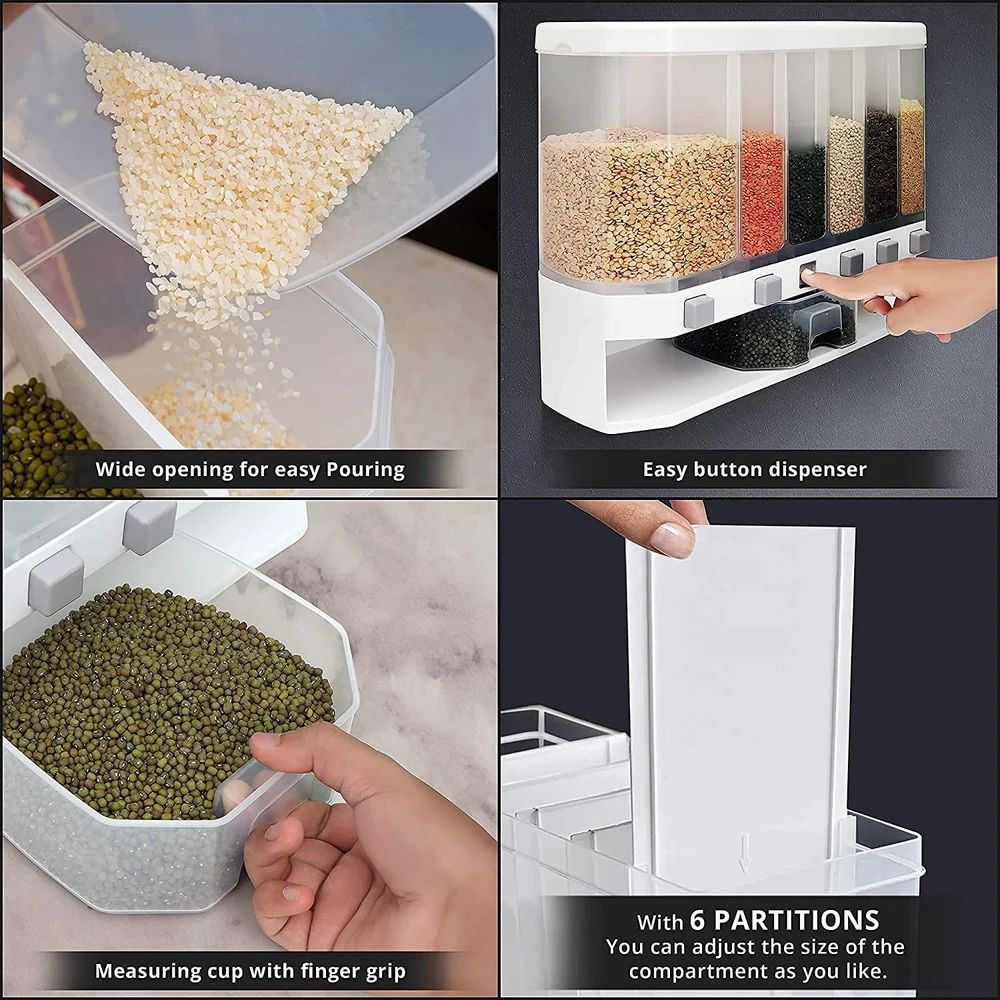 Wide opening for easy Pouring

Easy button dispenser

Measuring cup with finger grip

With 6 PARTITIONS
You can adjust the size of the compartment as you like.